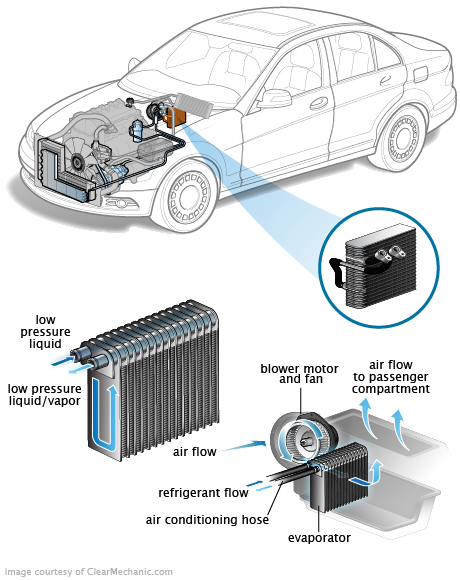 low pressure liquid

low pressure liquid/vapor

blower motor and fan

air flow to passenger compartment

air flow

refrigerant flow

air conditioning hose

evaporator

Image courtesy of ClearMechanic.com